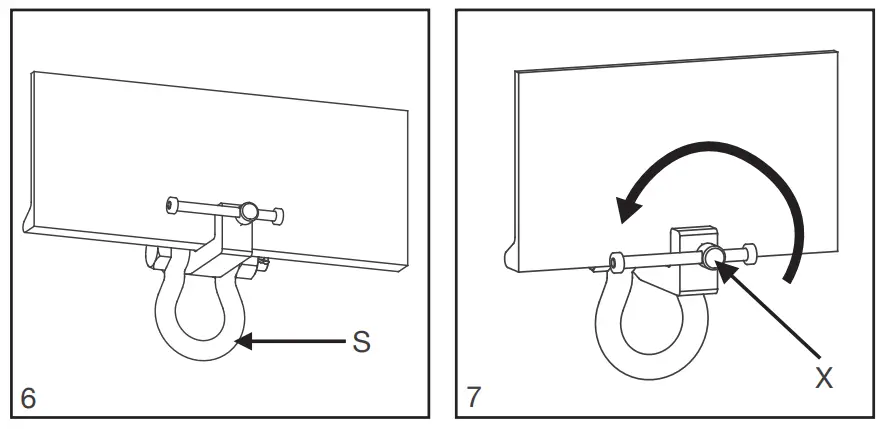 S

6

X

7