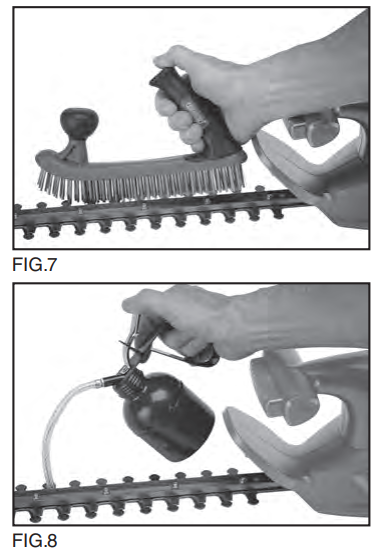 FIG.7

FIG.8