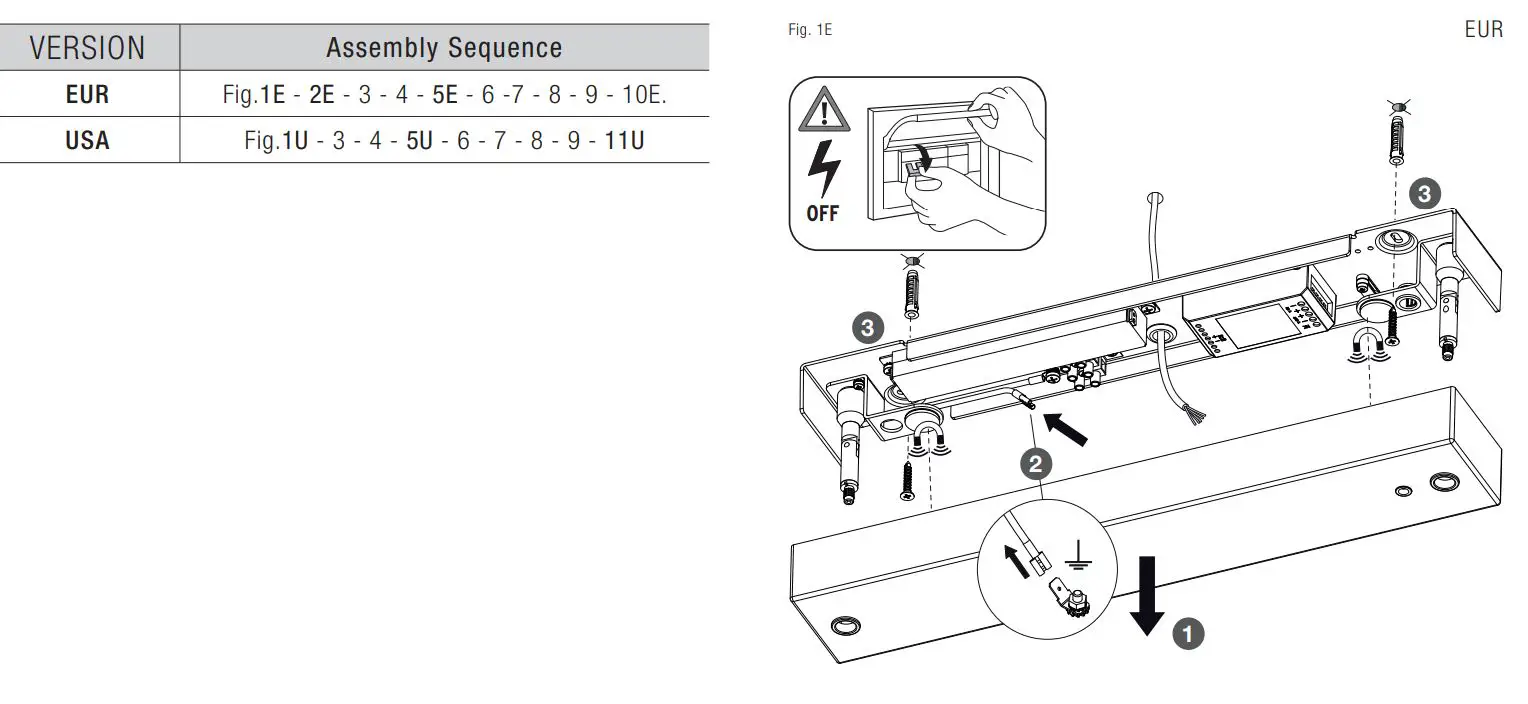 | VERSION | Assembly Sequence |
|---|---|
| EUR | Fig.1E - 2E - 3 - 4 - 5E - 6 -7 - 8 - 9 - 10E. |
| USA | Fig.1U - 3 - 4 - 5U - 6 - 7 - 8 - 9 - 11U |

Fig. 1E

EUR

OFF

3

3

2

1