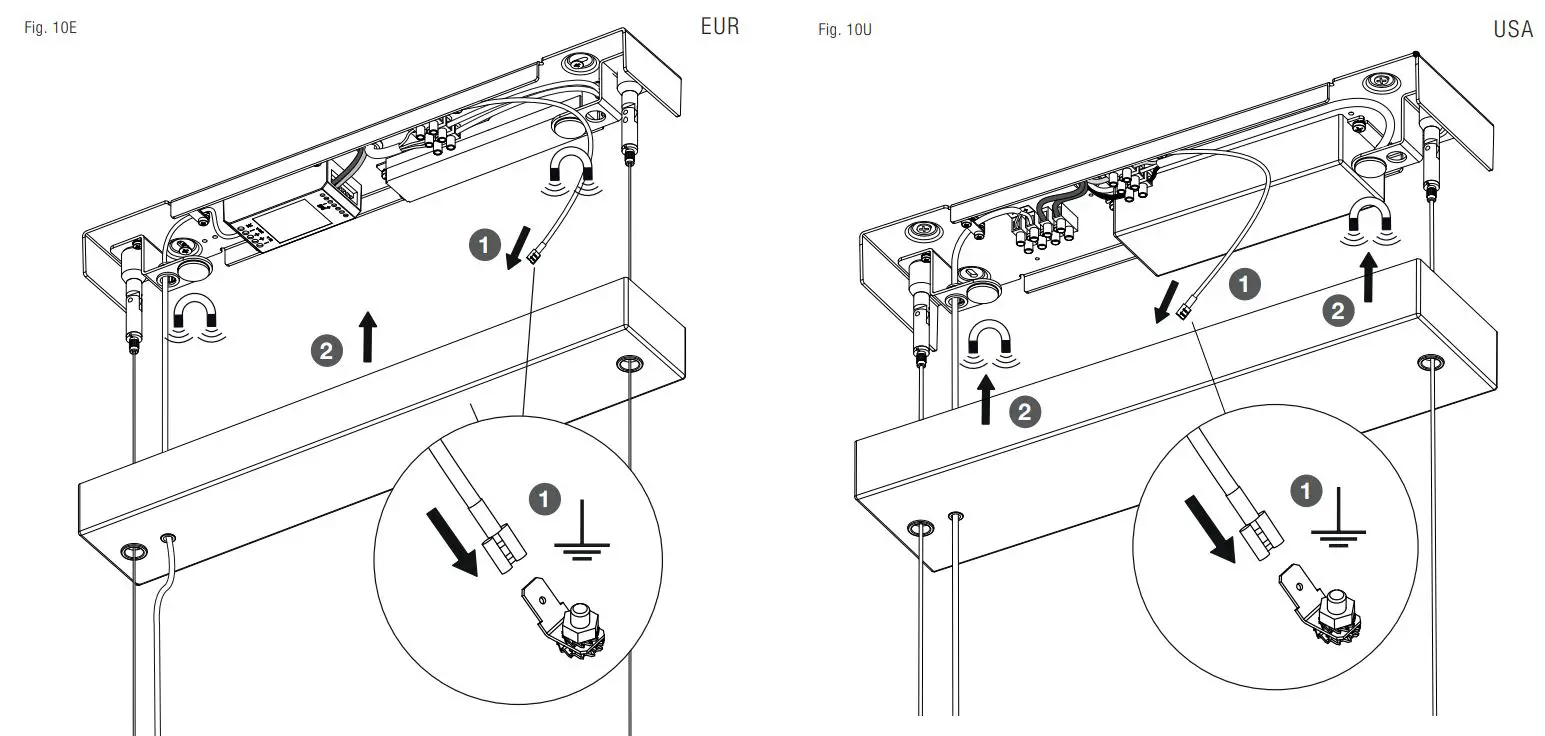 Fig. 10E

EUR

1

2

1

Fig. 10U

USA

1

2

2

1