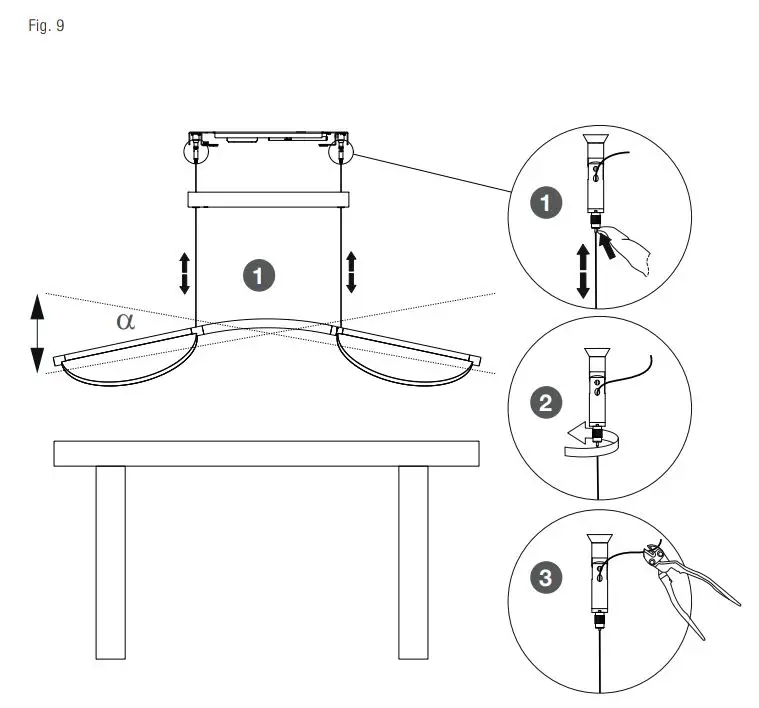 Fig. 9

1

$\alpha$

1

2

3