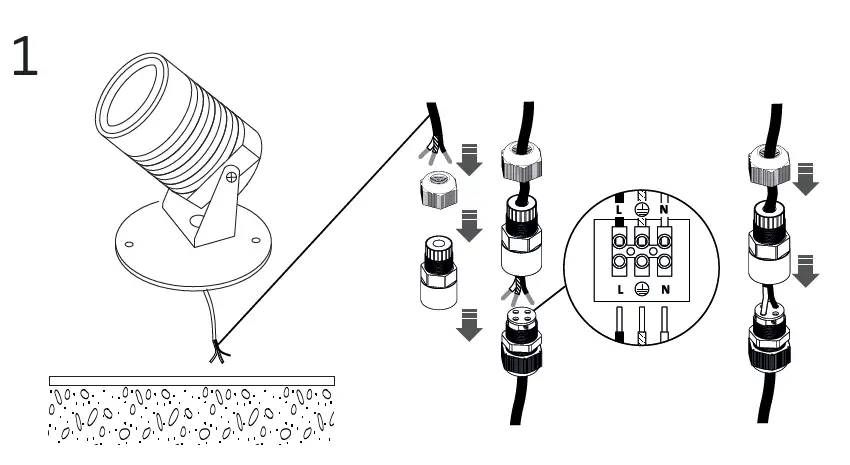 1

L N

L N