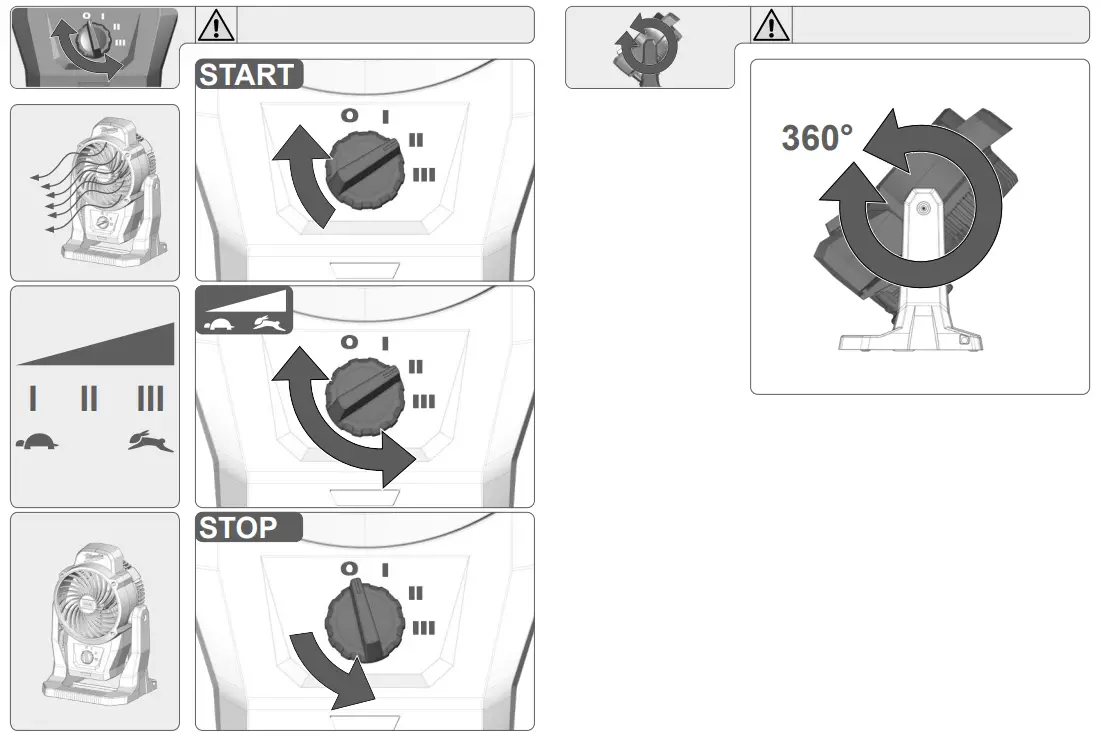 O I II III

START

O I II III

I II III

O I II III

STOP

O I II III

360°