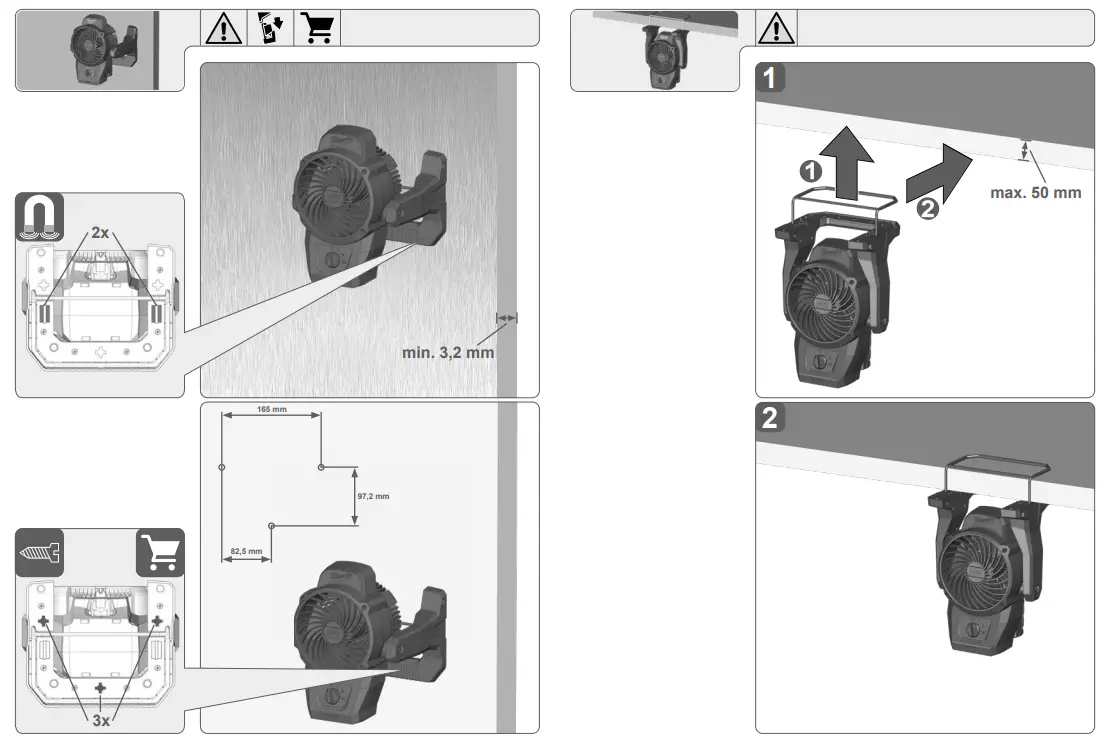 2x

min. 3,2 mm

165 mm

97,2 mm

82,5 mm

3x

1

1

2

max. 50 mm

2