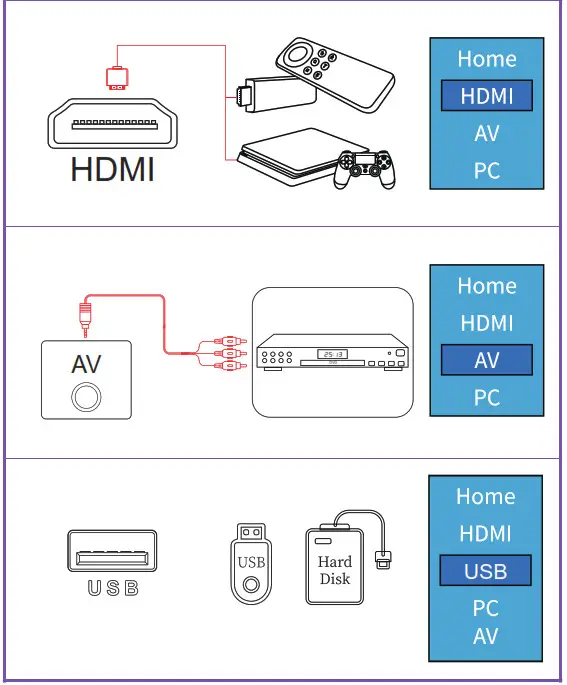 HDMI

Home
HDMI
AV
PC

AV

25:13

Home
HDMI
AV
PC

USB

USB

Hard Disk

Home
HDMI
USB
PC
AV