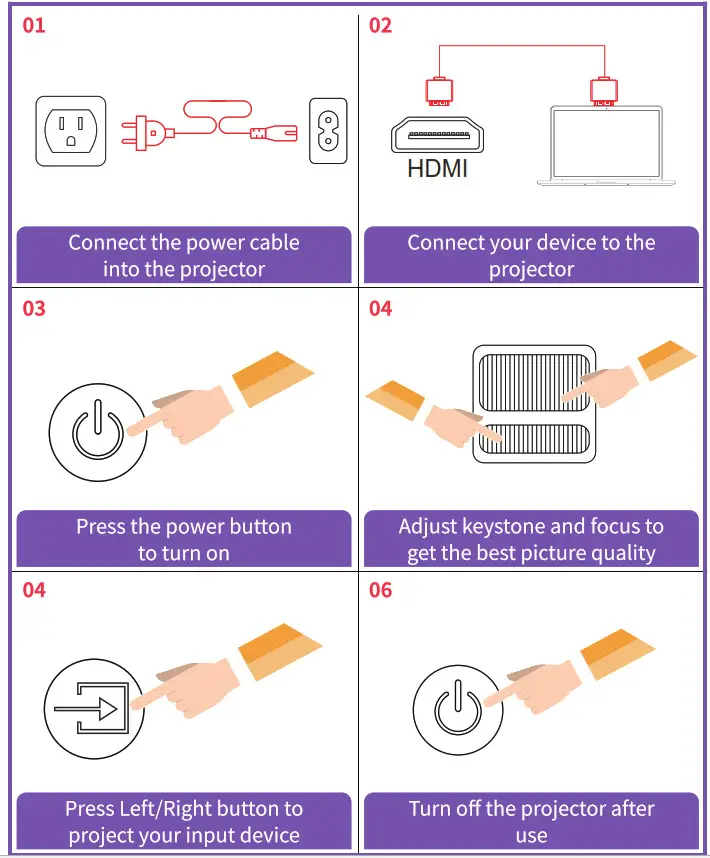 01

Connect the power cable into the projector

02

HDMI

Connect your device to the projector

03

Press the power button to turn on

04

Adjust keystone and focus to get the best picture quality

04

Press Left/Right button to project your input device

06

Turn off the projector after use