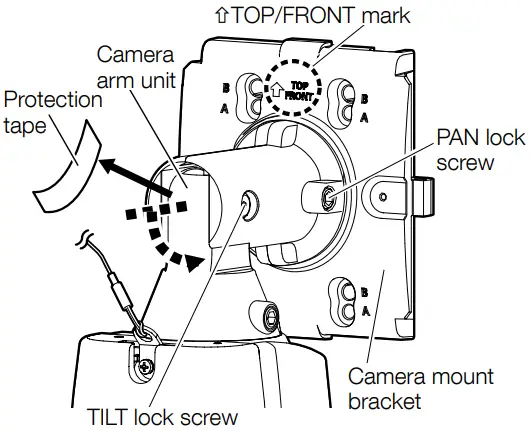 ⇧TOP/FRONT mark

Camera arm unit

Protection tape

B
A

⇧ TOP FRONT

B
A

PAN lock screw

B
A

Camera mount bracket

TILT lock screw