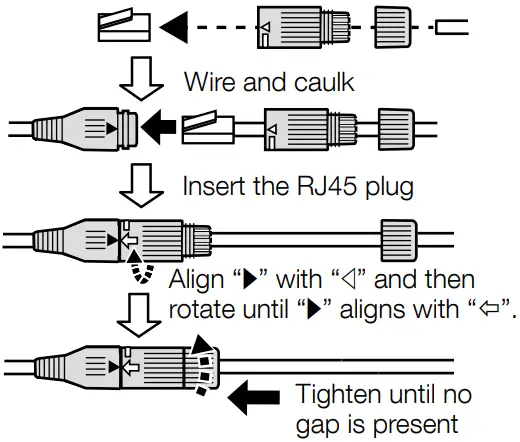 Wire and caulk

Insert the RJ45 plug

Align “▶” with “◁” and then rotate until “▶” aligns with “⇦”.

Tighten until no gap is present