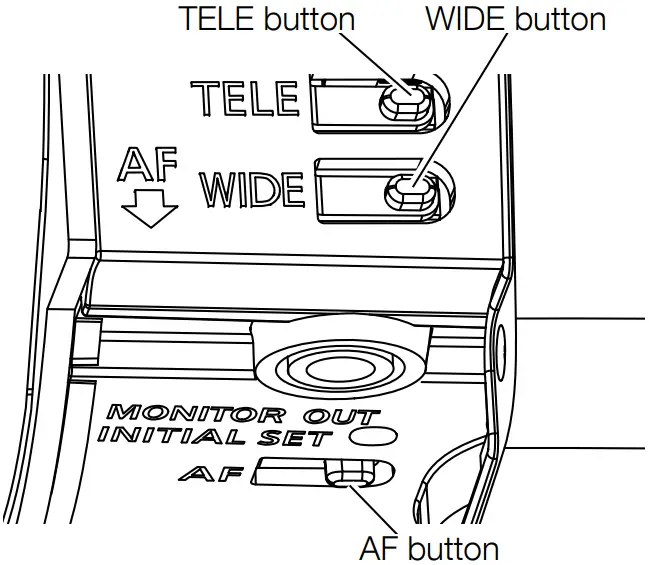 TELE button
WIDE button
TELE
AF
WIDE
MONITOR OUT
INITIAL SET
AF
AF button