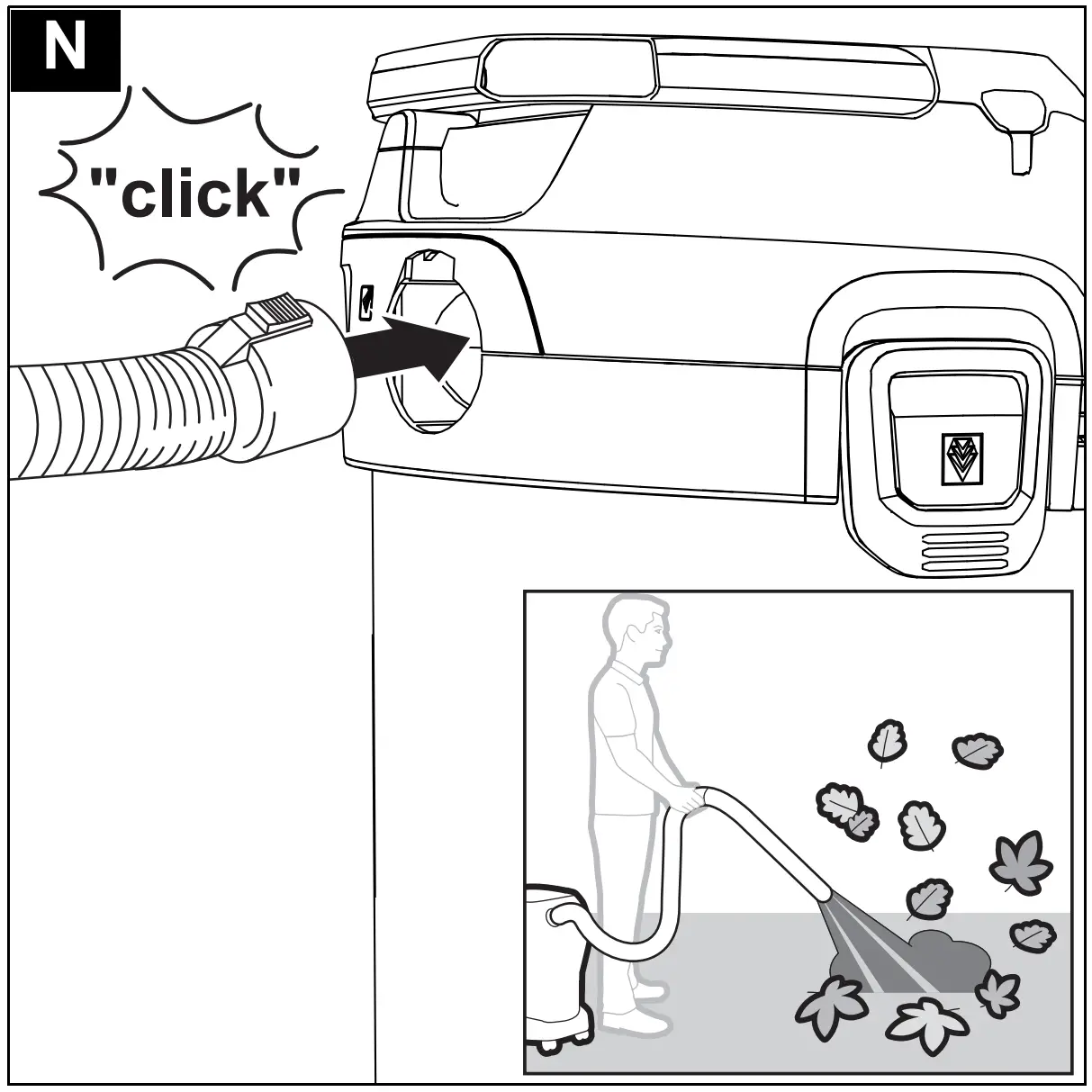 N

"click"