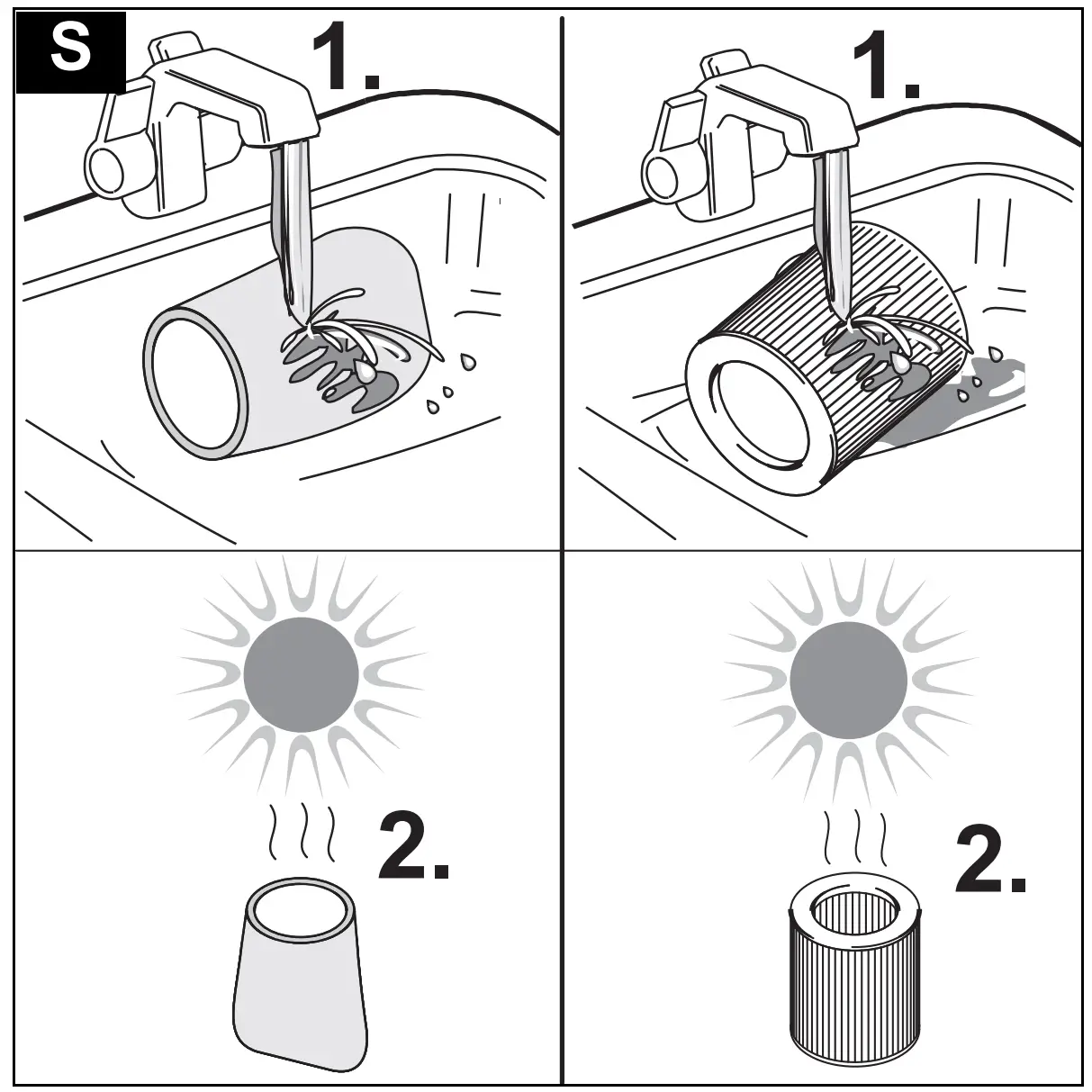 S

1.

1.

2.

2.