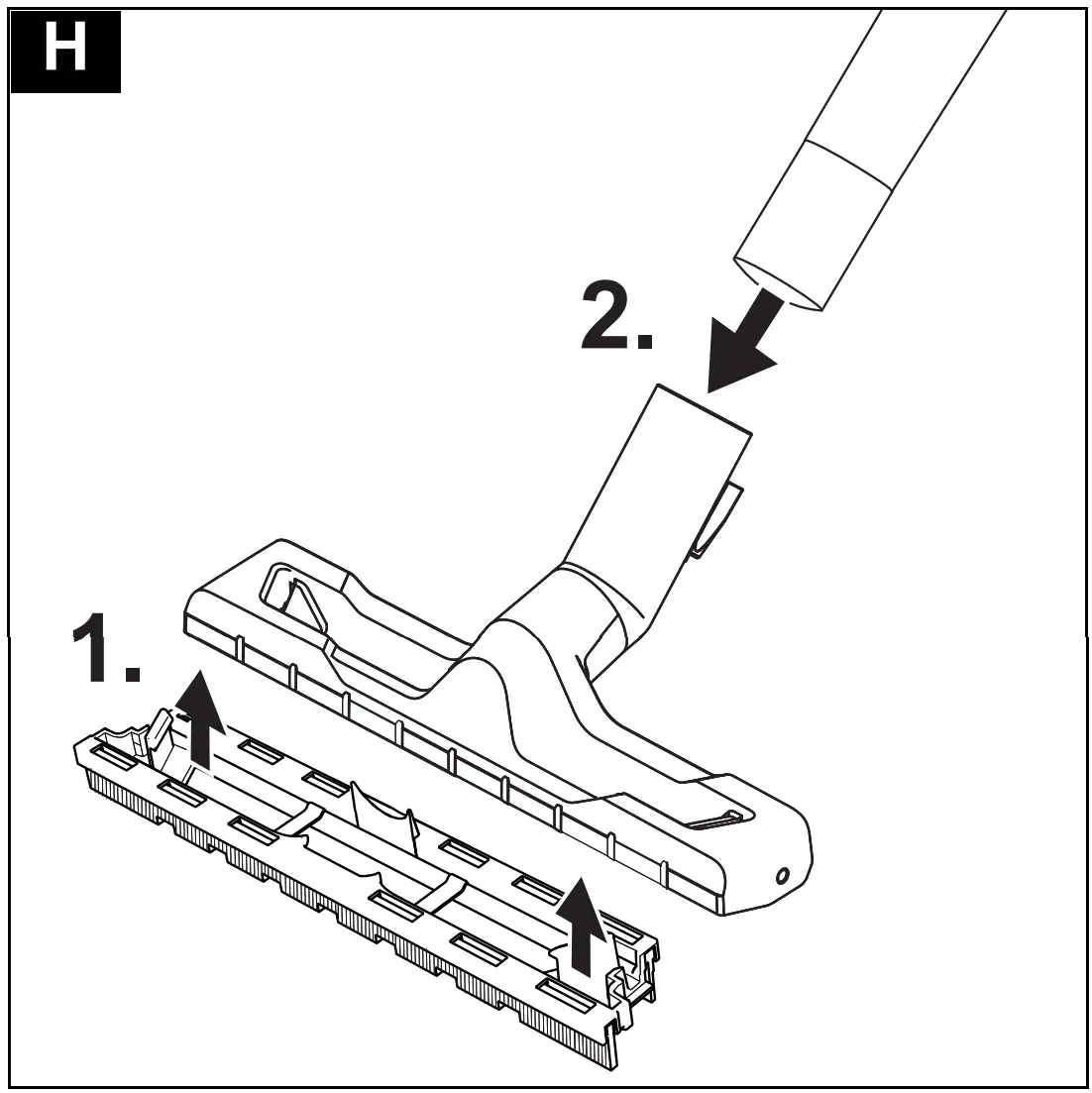 H

2.

1.