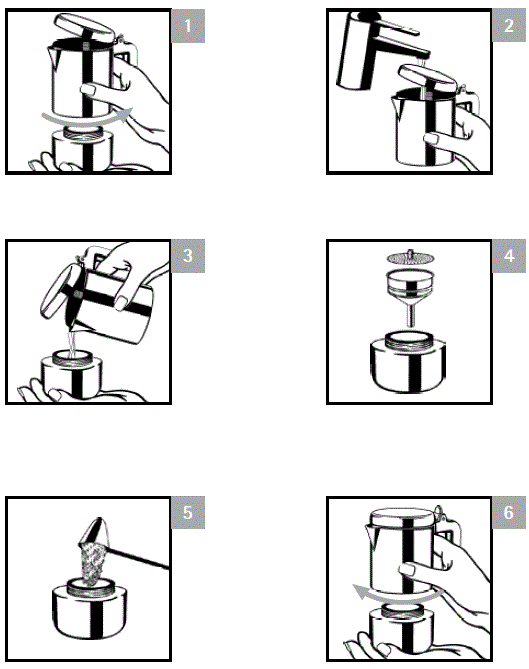 1

2

3

4

5

6