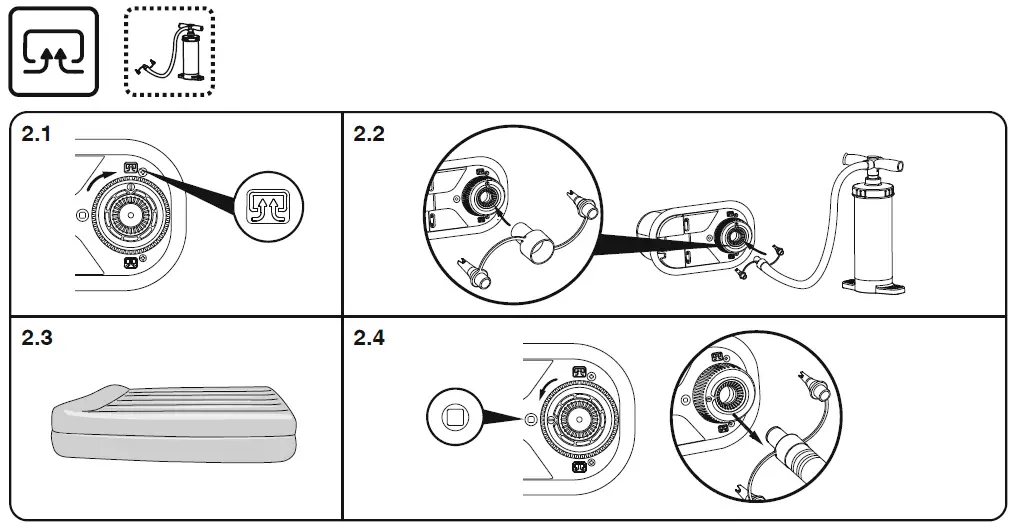 2.1

2.2

2.3

2.4