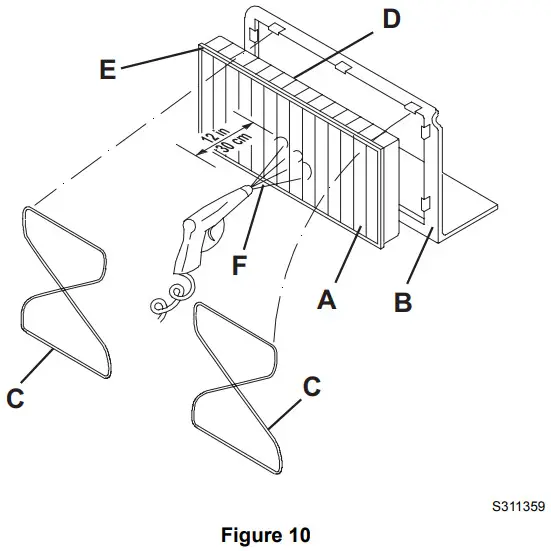 D
E
12 in
30 cm
F
A
B
C
C
S311359
Figure 10