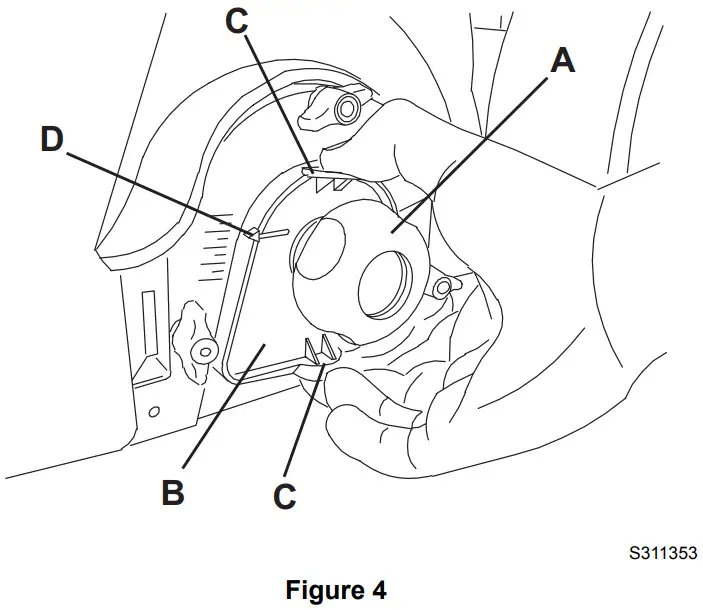 C
A
D
B
C
S311353
Figure 4