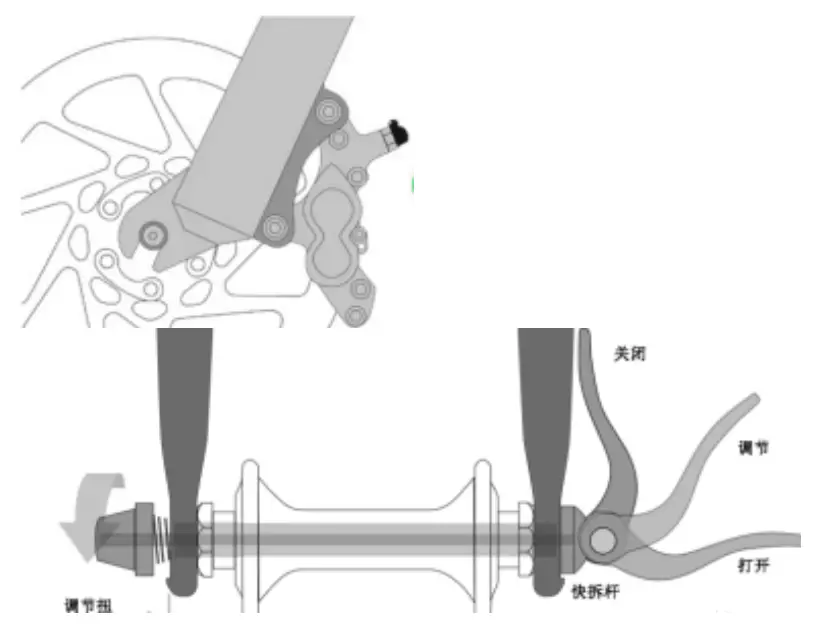 关闭

调节

打开

快拆杆

调节扭