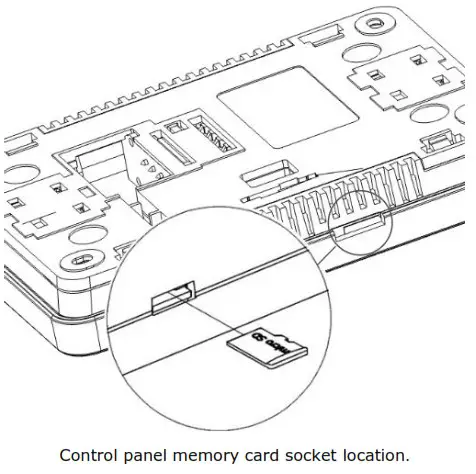 micro SD

Control panel memory card socket location.