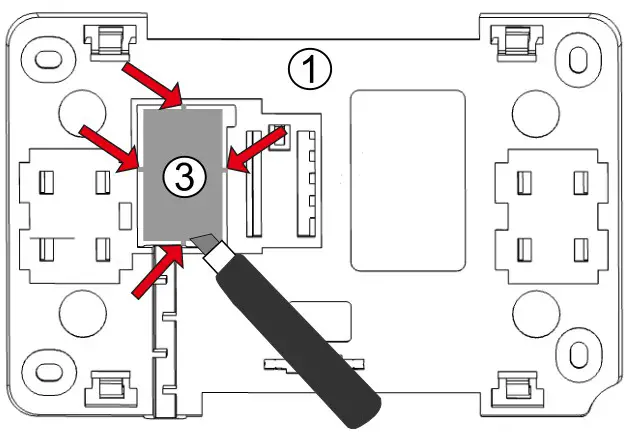 ①
③