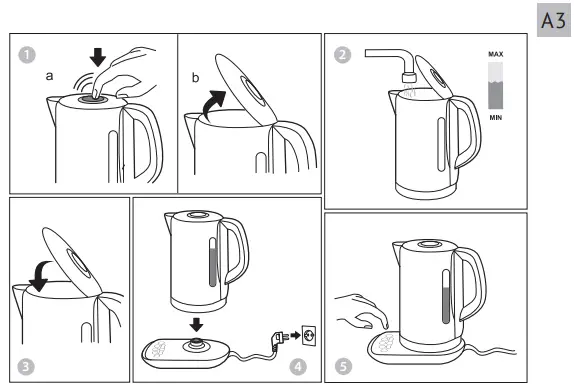 A3

1
a

b

2
MAX
MIN

3

4

5