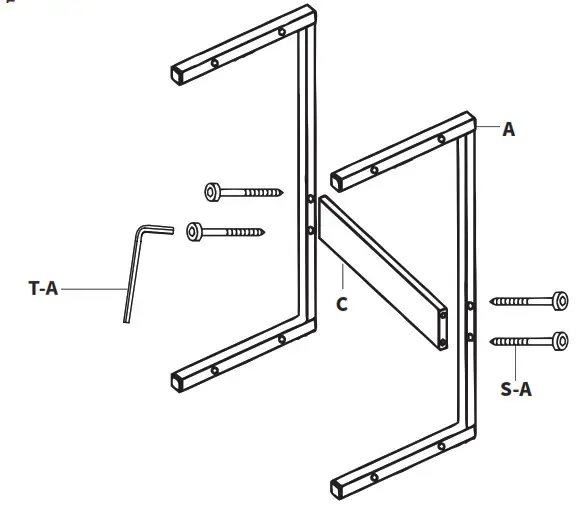 A

T-A

C

S-A