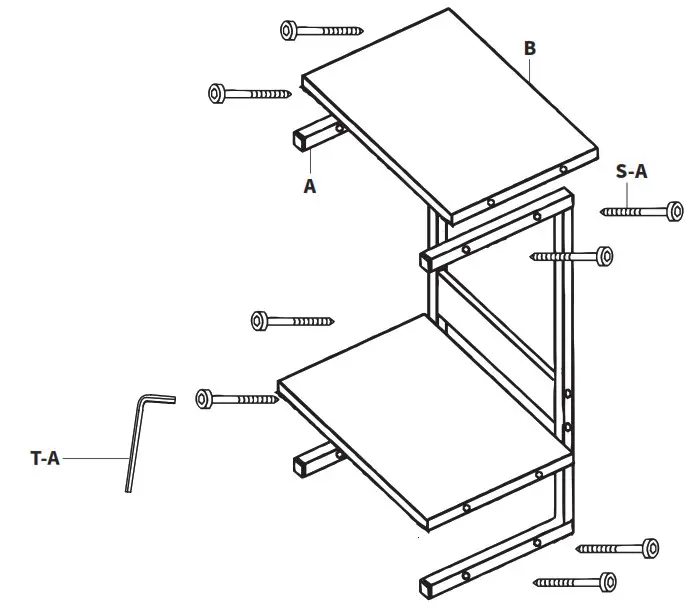 B
A
S-A
T-A