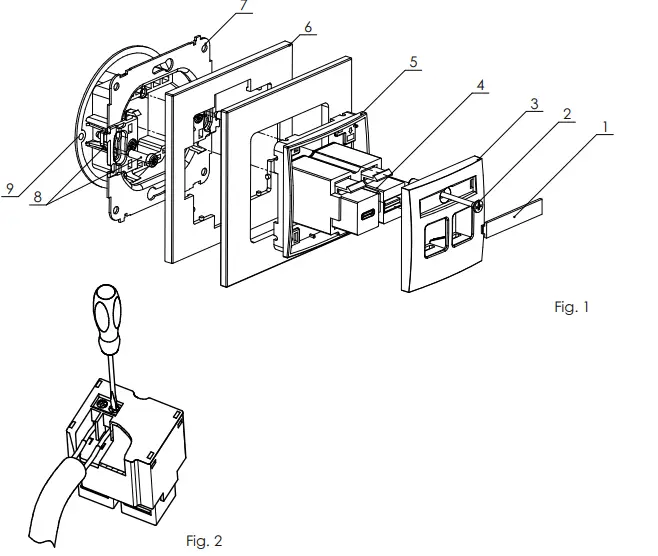 7
6
5
4
3
2
1
9
8
Fig. 1
Fig. 2