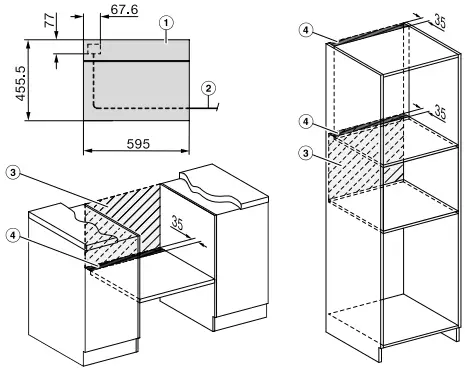 77
67.6
1
455.5
2
595
3
4
35
4
35
4
35
3