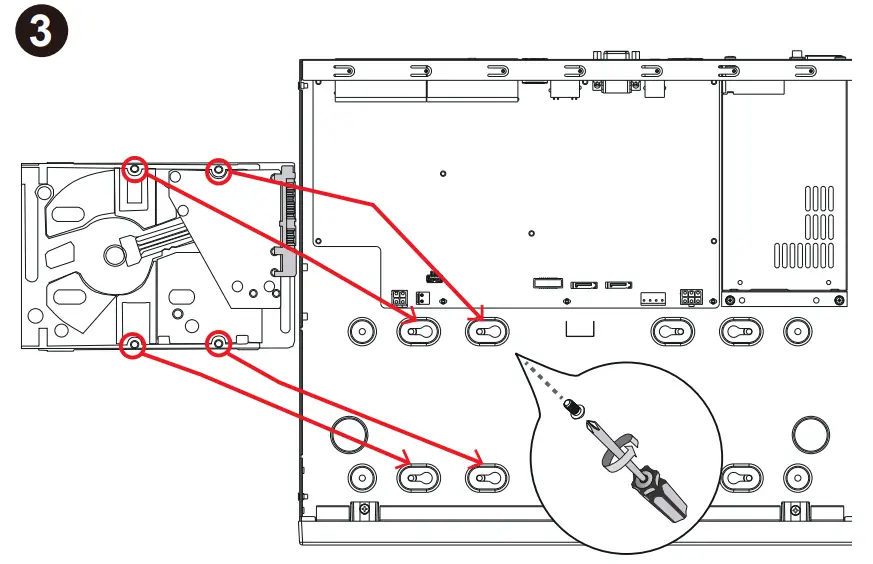 3