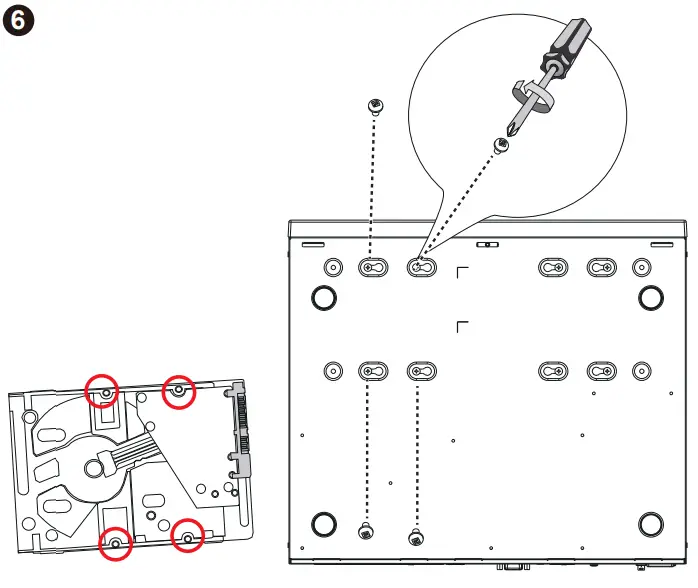 6