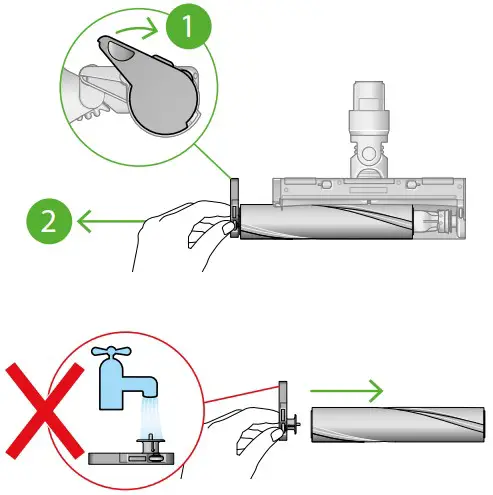 1

2