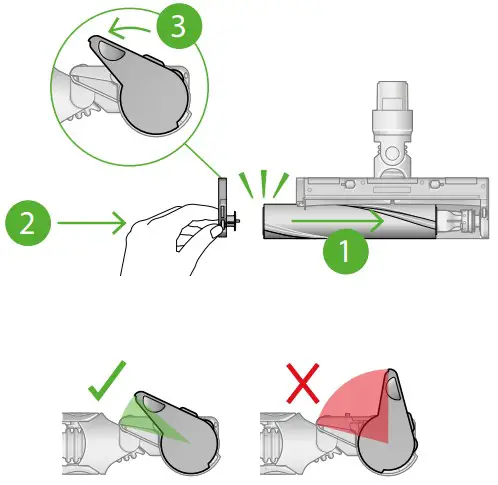 3

2

1