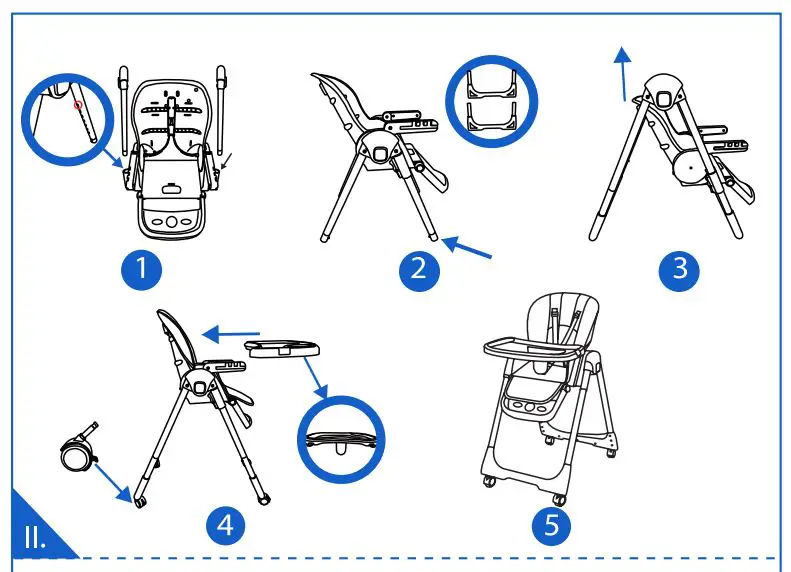 1

2

3

4

5

II.