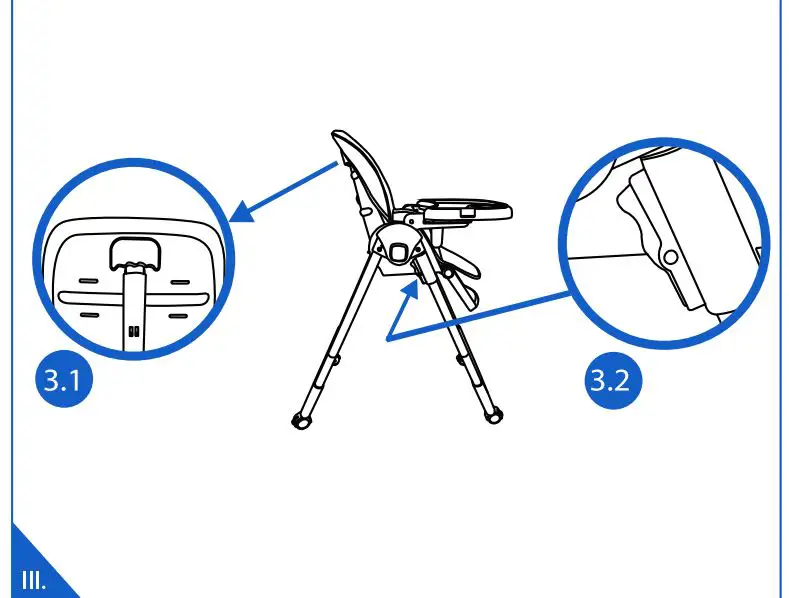 3.1

3.2

III.