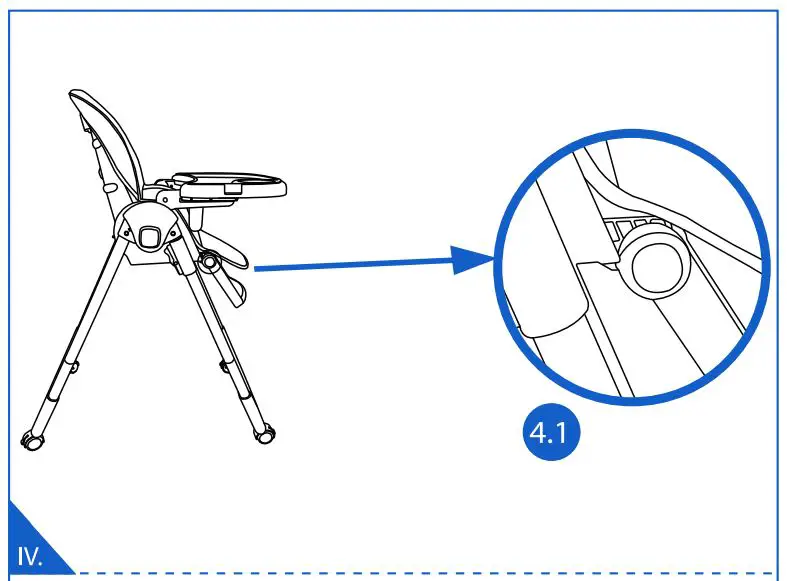 4.1

IV.