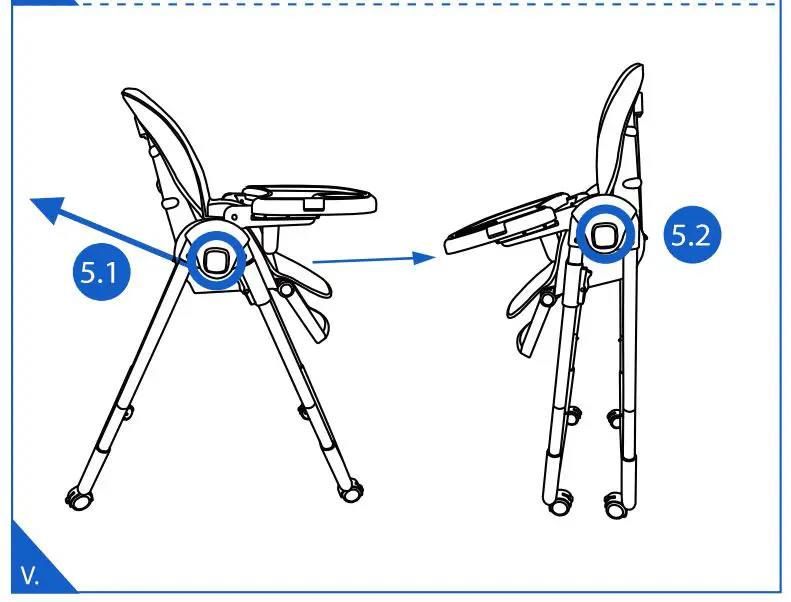 5.1

5.2

V.