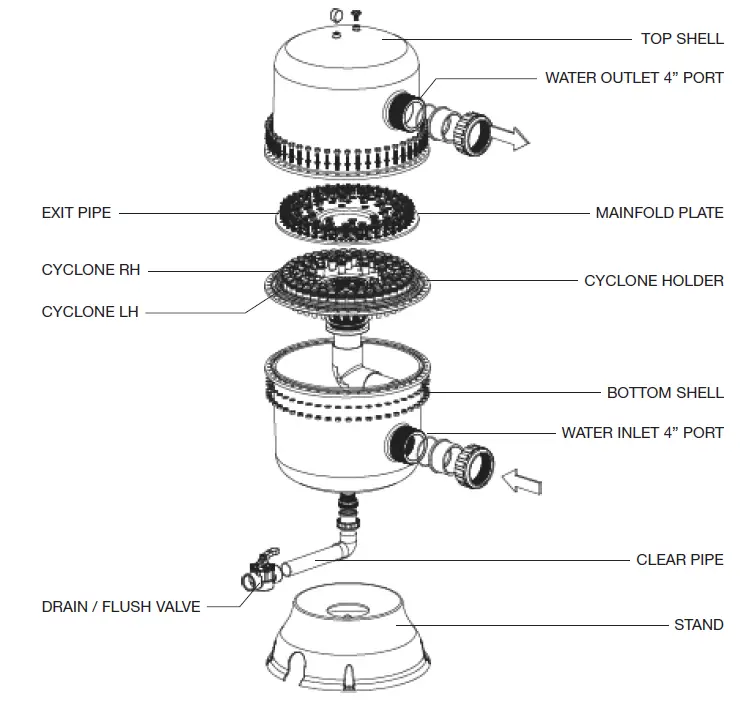 TOP SHELL
WATER OUTLET 4” PORT
EXIT PIPE
MAINFOLD PLATE
CYCLONE RH
CYCLONE HOLDER
CYCLONE LH
BOTTOM SHELL
WATER INLET 4” PORT
CLEAR PIPE
DRAIN / FLUSH VALVE
STAND