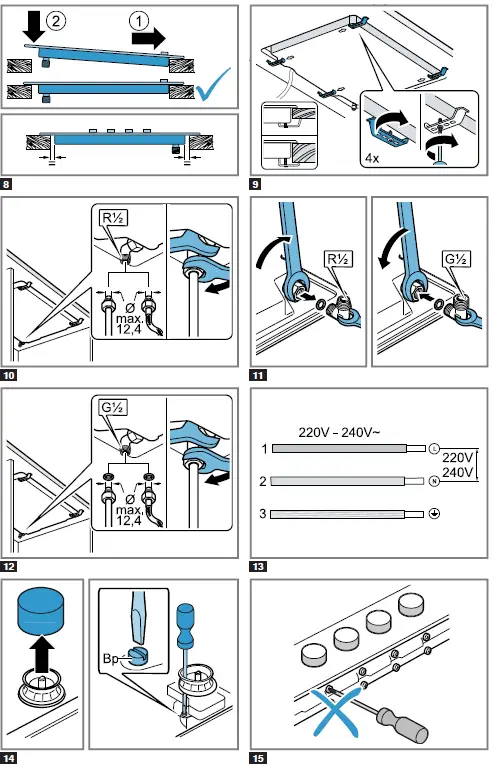 2
1

8

4x

9

R½

Ø
max.
12,4

10

R½

G½

11

G½

Ø
max.
12,4

12

220V - 240V~
1
L
220V
240V
2
N
3

13

Bp

14

15