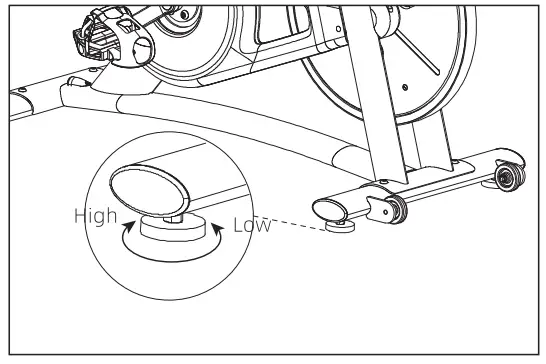 High
Low