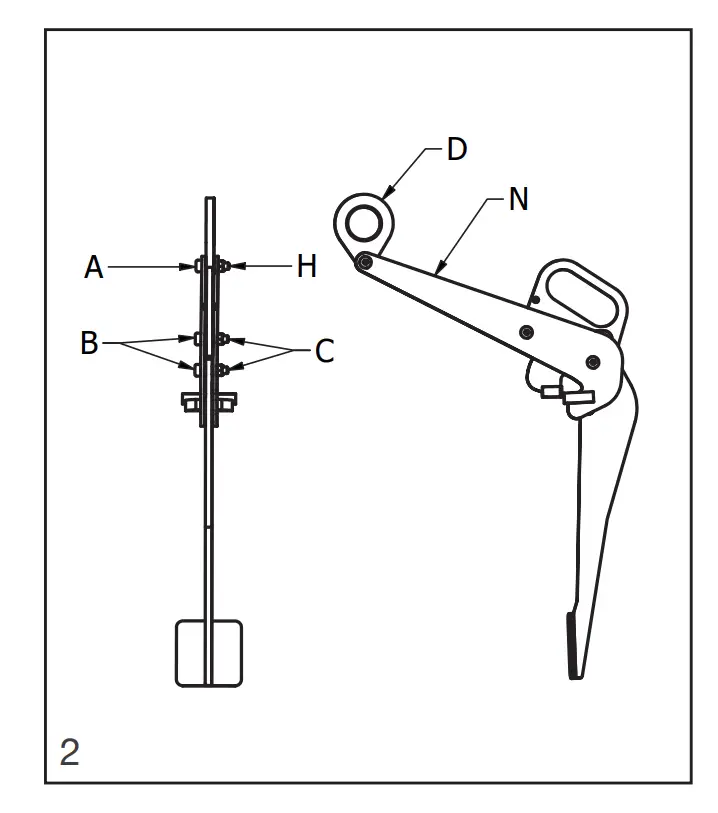 D
N
A
H
B
C
2