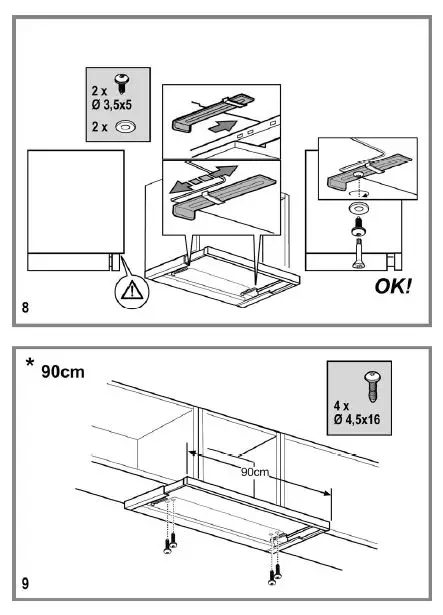 2 x
Ø 3,5x5
2 x

OK!

8

* 90cm

4 x
Ø 4,5x16

90cm

9