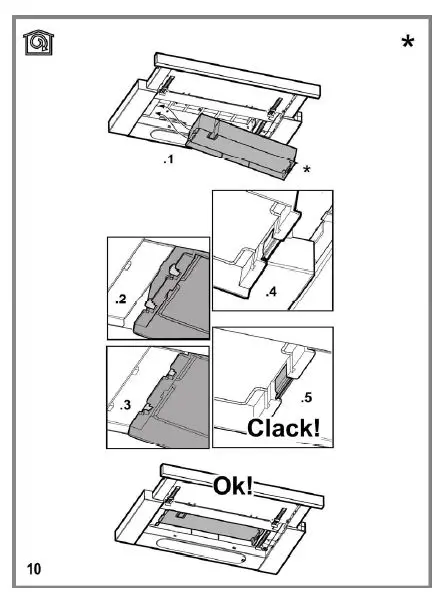 *

.1

*

.2

.4

.3

.5

Clack!

Ok!

10