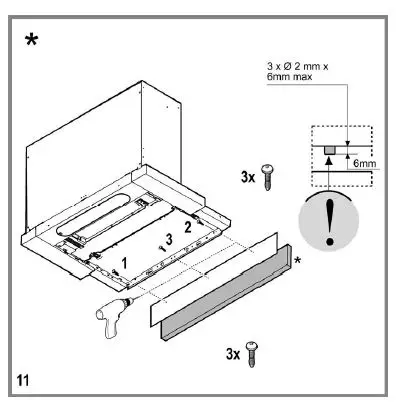 *

3 x Ø 2 mm x
6mm max

6mm

3x

!

2
3
1

*

3x

11