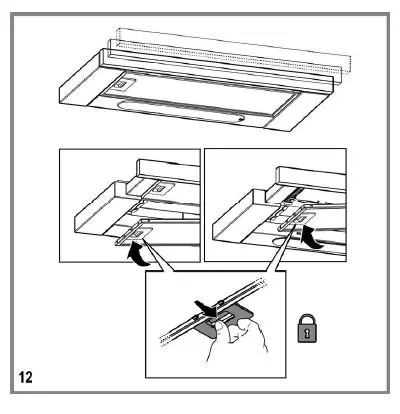 12