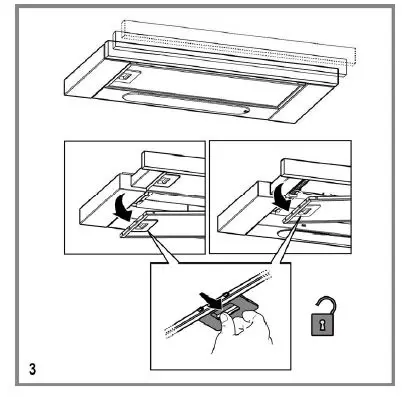 3