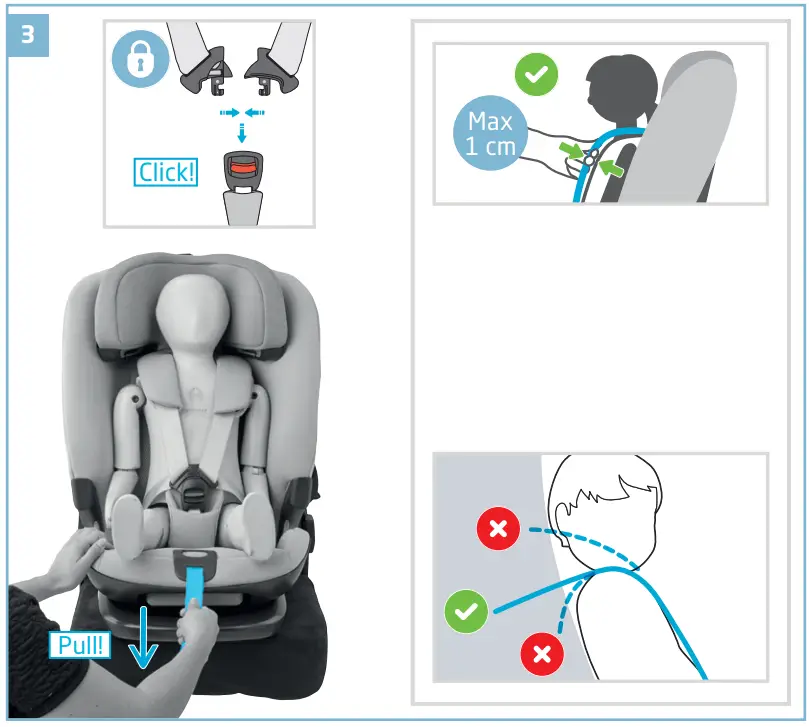 3

Click!

Pull!

Max 1 cm