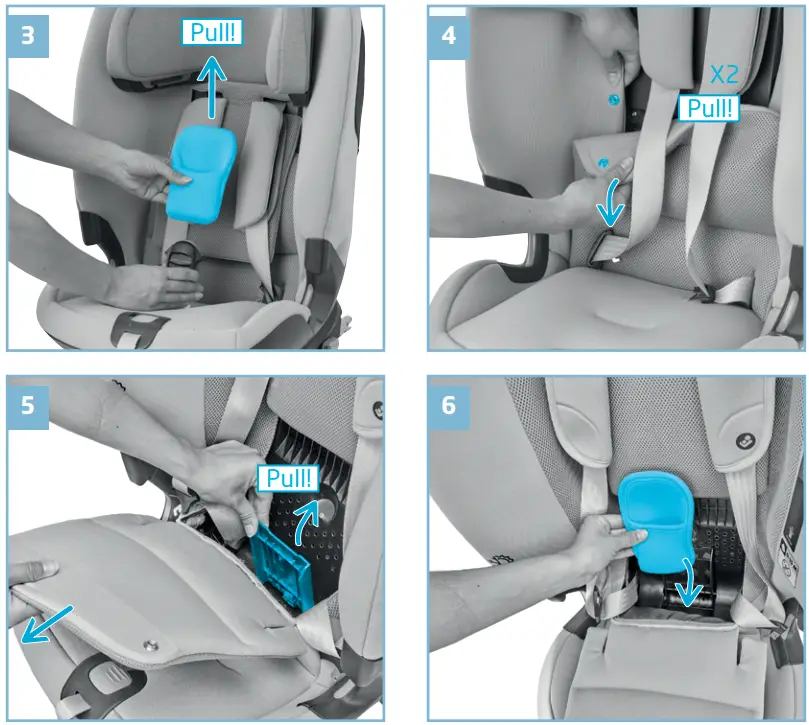 3

Pull!

4

X2

Pull!

5

Pull!

6