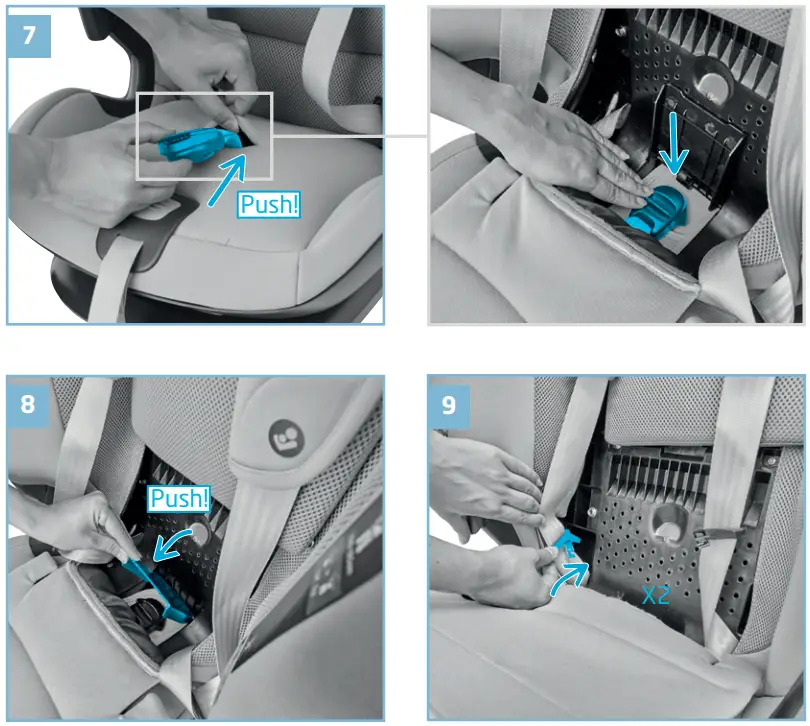 7

Push!

8

Push!

9

X2