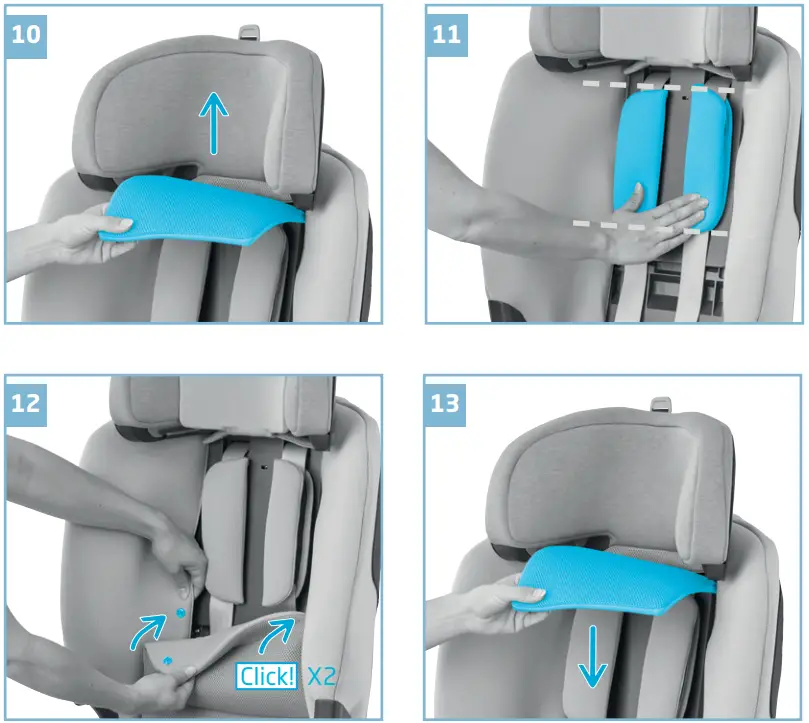 10

11

12

Click! X2

13