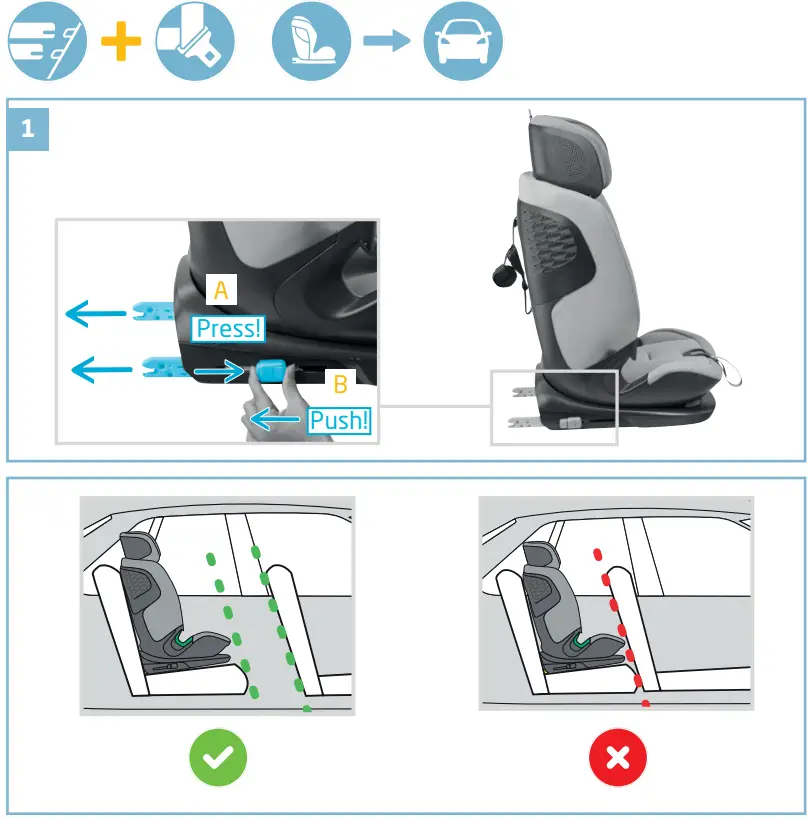 1

A

Press!

B

Push!